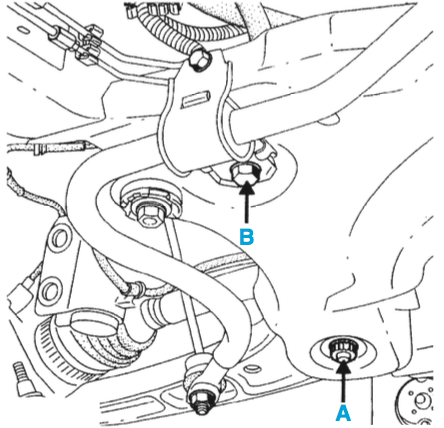 B

A