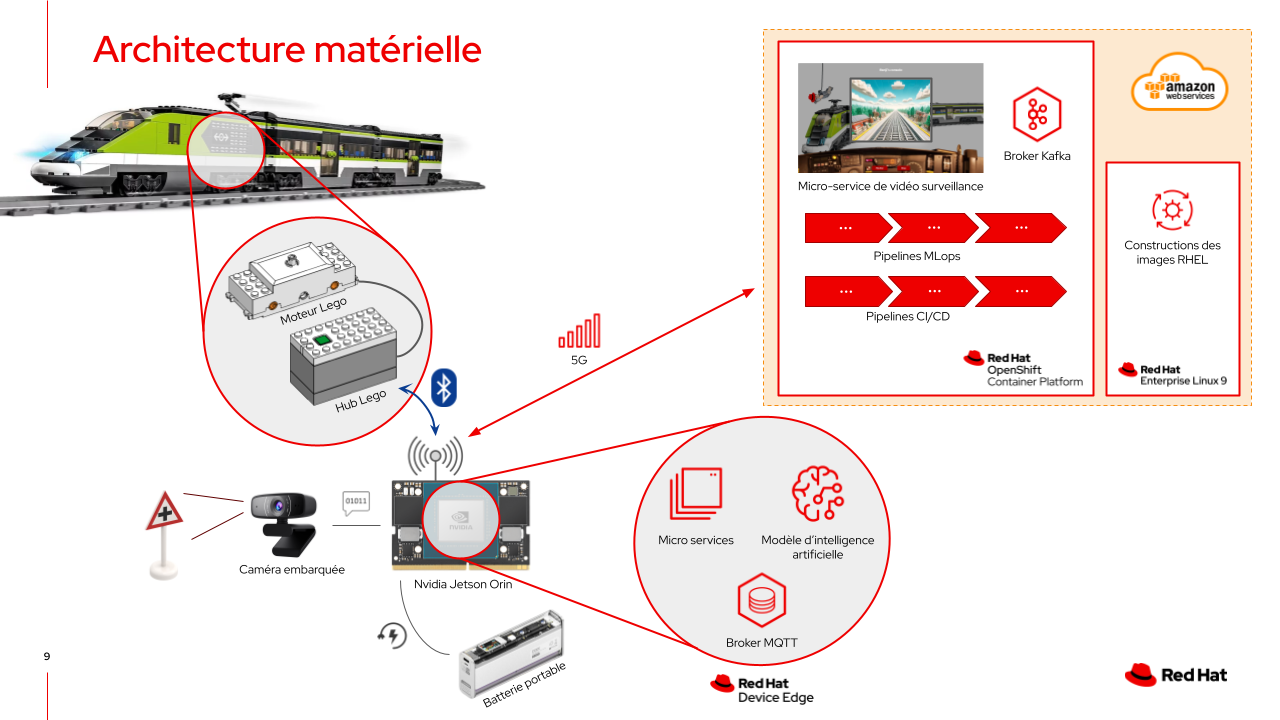 Architecture matérielle

amazon web services

Micro-service de vidéo surveillance

Broker Kafka

...
...
...

Pipelines MLops

...
...
...

Pipelines CI/CD

Red Hat OpenShift Container Platform

Constructions des images RHEL

Red Hat Enterprise Linux 9

Moteur Lego

Hub Lego

5G

01011

Caméra embarquée

NVIDIA

Nvidia Jetson Orin

Batterie portable

Micro services

Modèle d'intelligence artificielle

Broker MQTT

Red Hat Device Edge

9

Red Hat